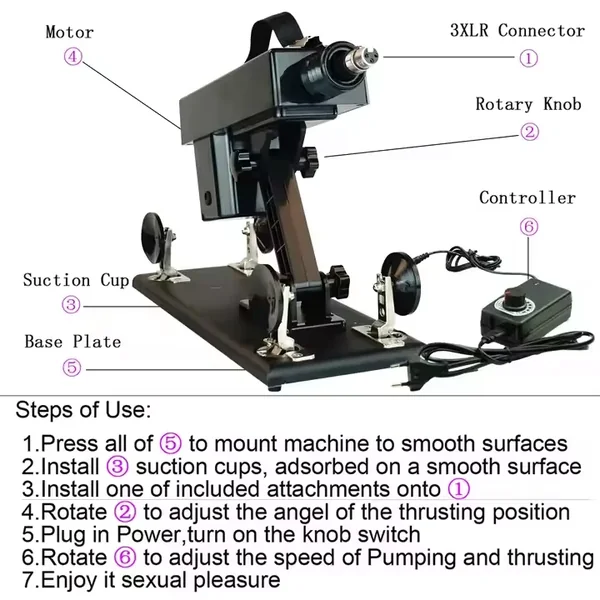 Motor
④

3XLR Connector
①

Rotary Knob
②

Controller
⑥

Suction Cup
③

Base Plate
⑤

Steps of Use:

1.Press all of ⑤ to mount machine to smooth surfaces
2.Install ③ suction cups, adsorbed on a smooth surface
3.Install one of included attachments onto ①
4.Rotate ② to adjust the angel of the thrusting position
5.Plug in Power,turn on the knob switch
6.Rotate ⑥ to adjust the speed of Pumping and thrusting
7.Enjoy it sexual pleasure